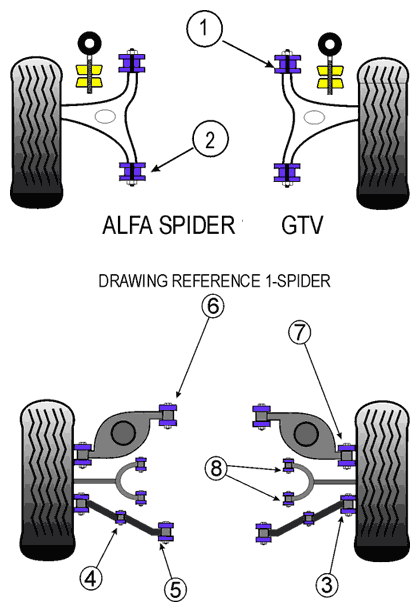 1

2

ALFA SPIDER

GTV

DRAWING REFERENCE 1-SPIDER

6

7

8

4

5

3