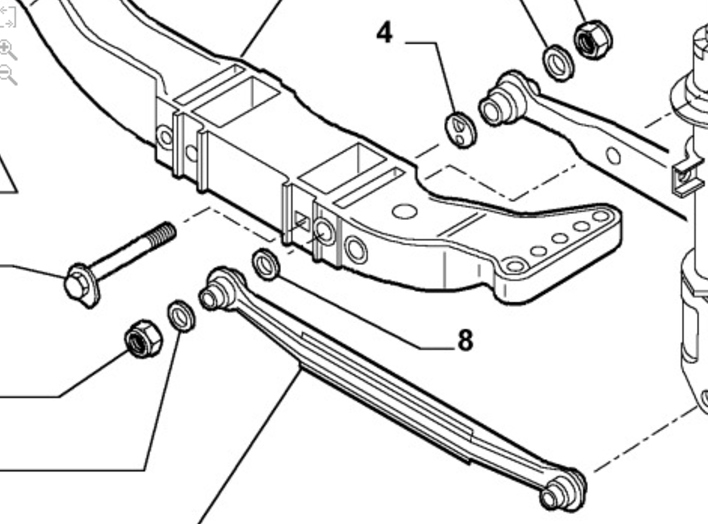 4

8