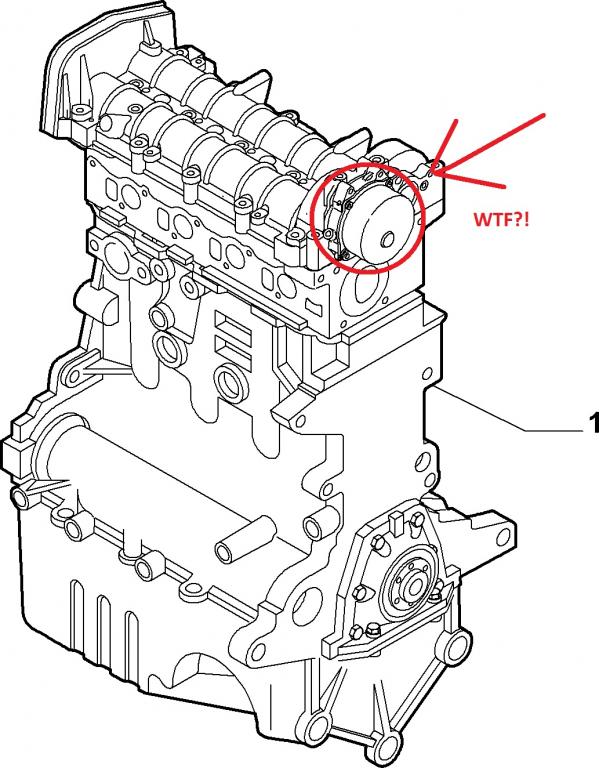 WTF?!

1