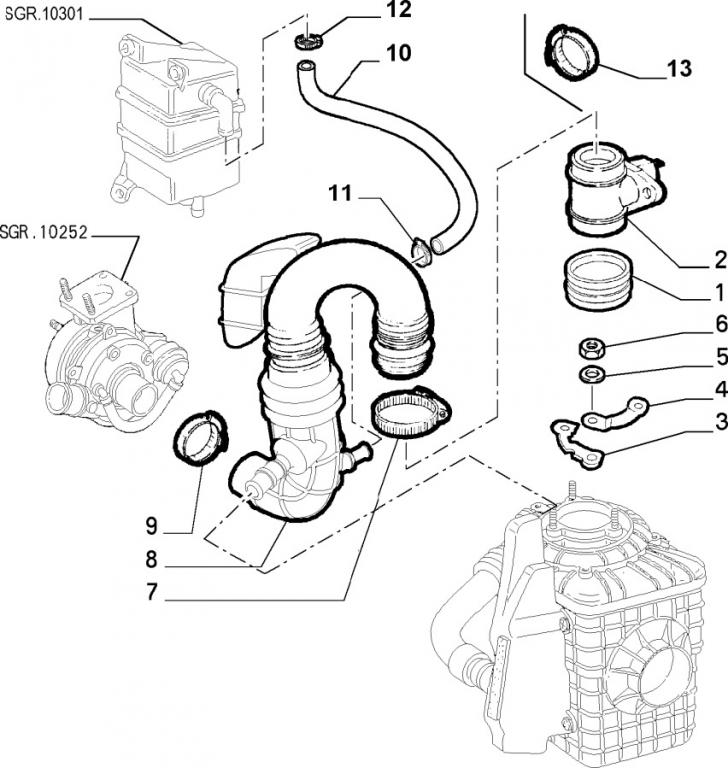 SGR.10301
12
10
13
11
SGR.10252
2
1
6
5
4
3
9
8
7