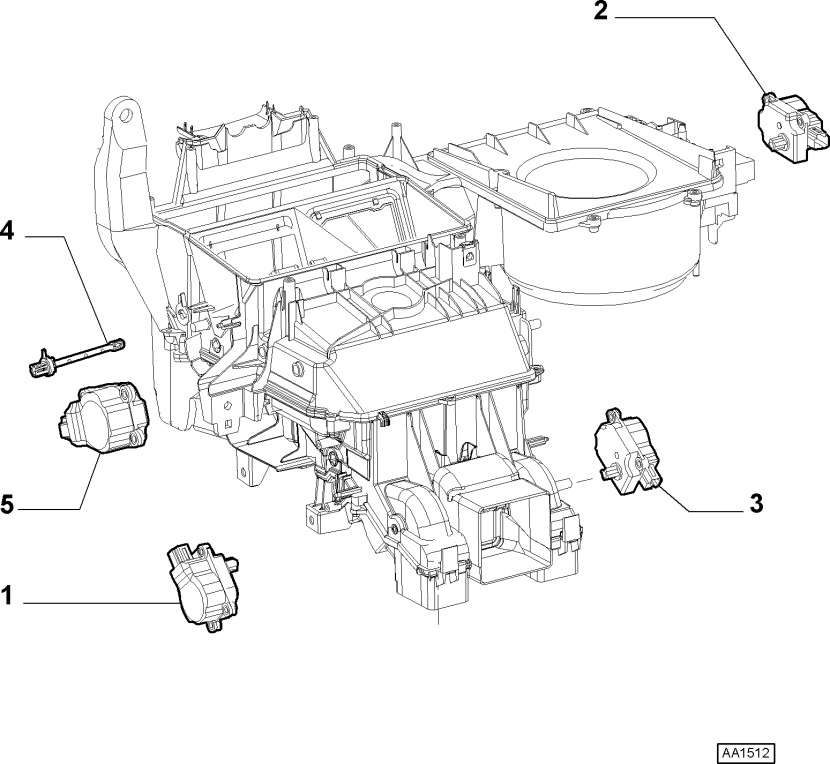 2
4
5
3
1
AA1512