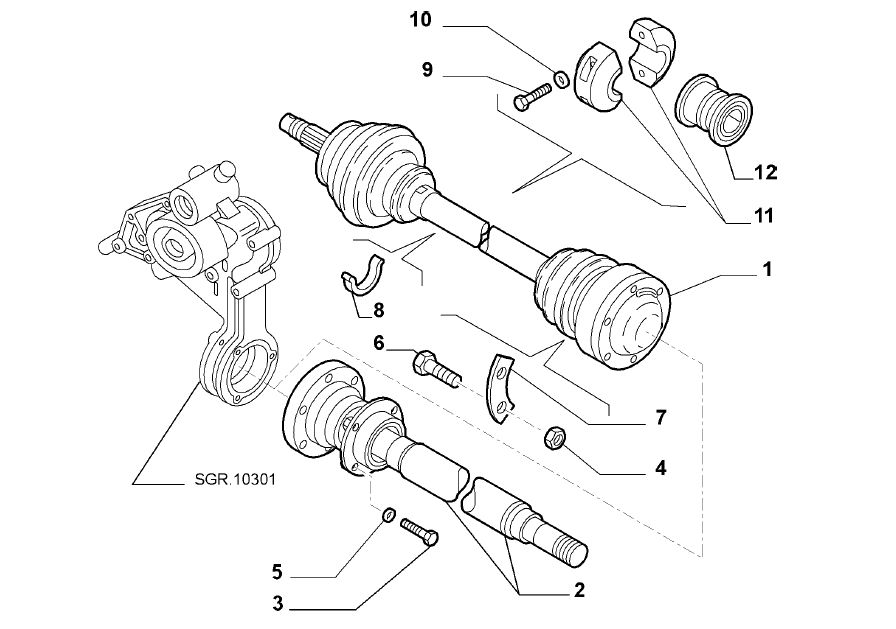 10
9
12
11
1
8
6
7
4
SGR.10301
5
3
2