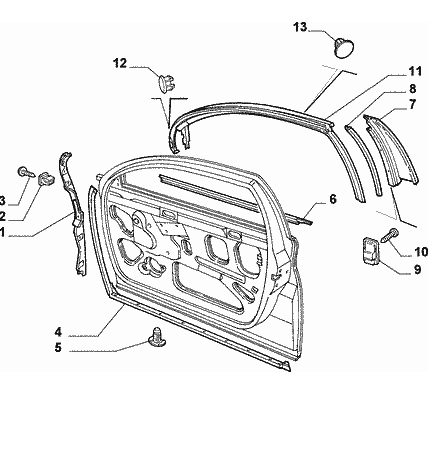 13
12
11
8
7
3
2
1
6
10
9
4
5