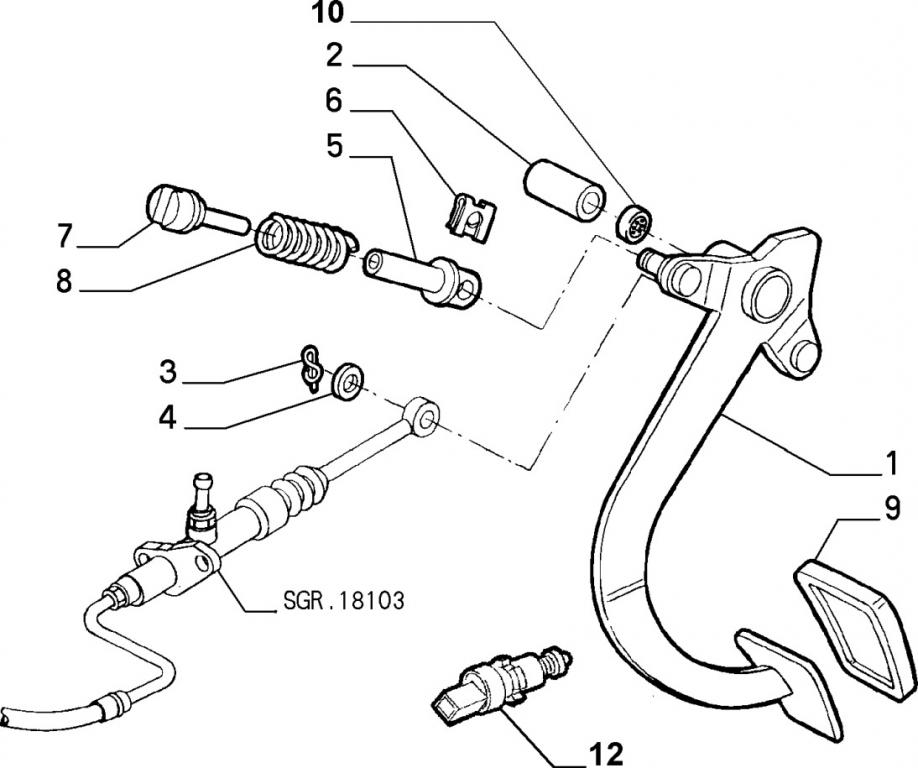 10
2
6
5
7
8
3
4
1
9
SGR.18103
12