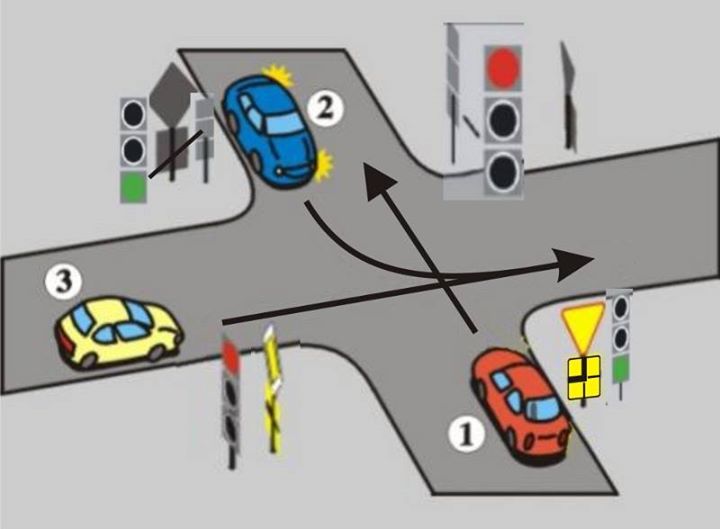 2
3
1