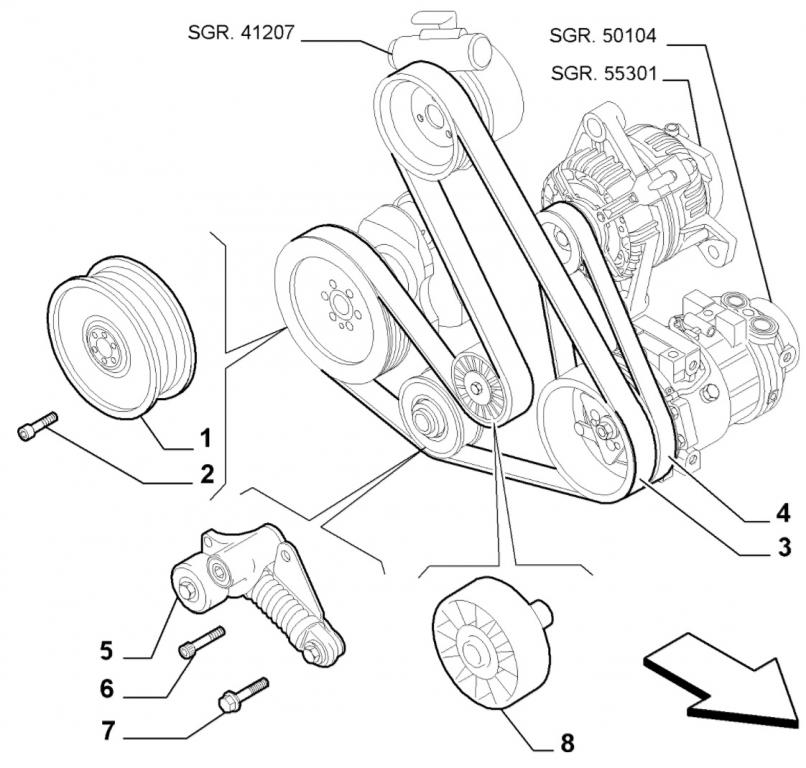 SGR. 41207
SGR. 50104
SGR. 55301
1
2
4
3
5
6
7
8