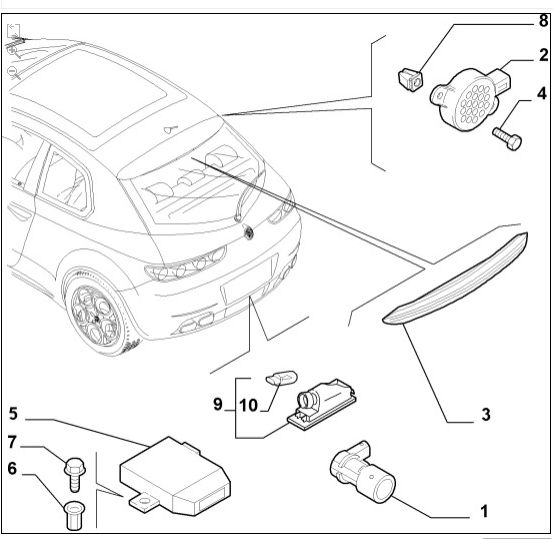 8
2
4
3
9
10
5
7
6
1