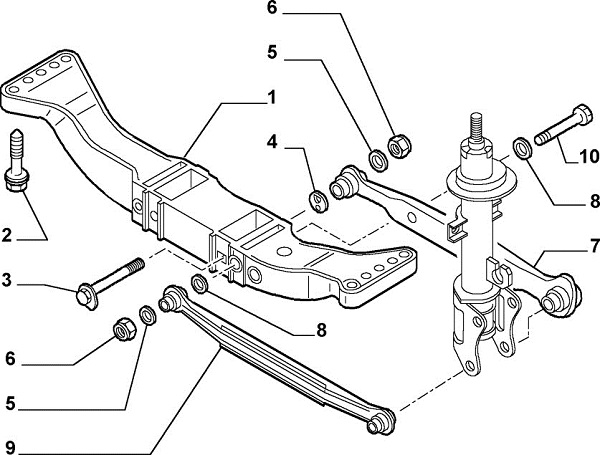 6
5
1
4
10
2
8
7
3
8
6
5
9