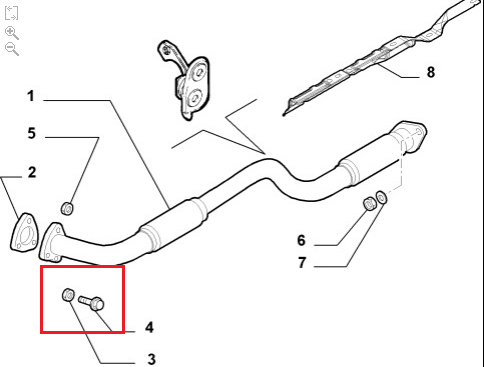 8
1
5
2
6
7
4
3