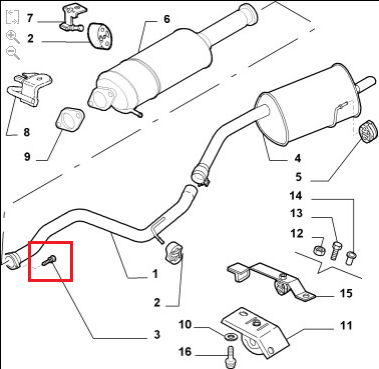 7
2
6
8
9
4
5
14
13
12
1
2
15
3
10
11
16