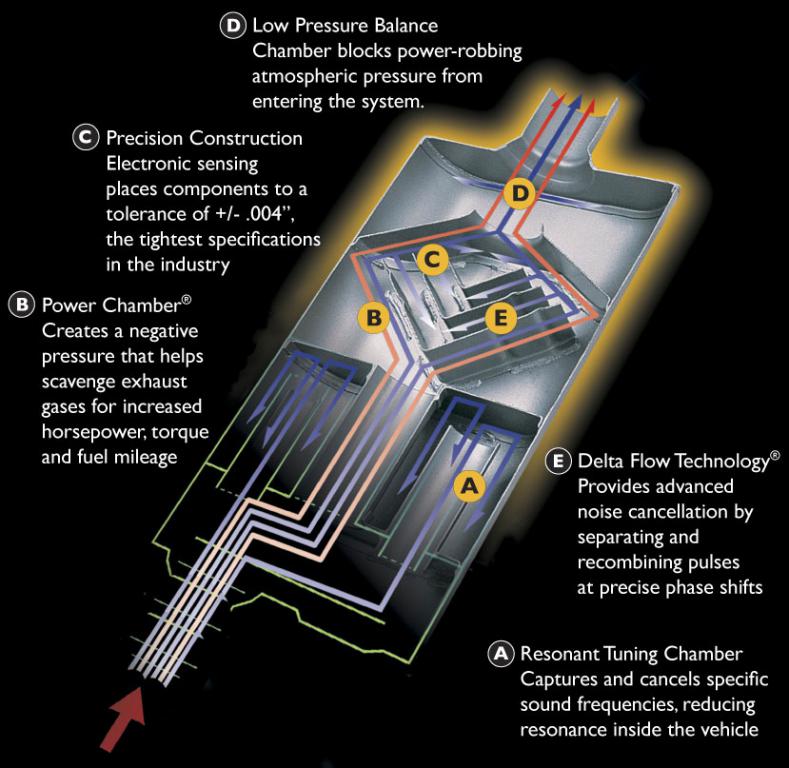 D Low Pressure Balance Chamber blocks power-robbing atmospheric pressure from entering the system.

C Precision Construction Electronic sensing places components to a tolerance of +/- .004", the tightest specifications in the industry

B Power Chamber® Creates a negative pressure that helps scavenge exhaust gases for increased horsepower, torque and fuel mileage

D

C

B

E

A

E Delta Flow Technology® Provides advanced noise cancellation by separating and recombining pulses at precise phase shifts

A Resonant Tuning Chamber Captures and cancels specific sound frequencies, reducing resonance inside the vehicle