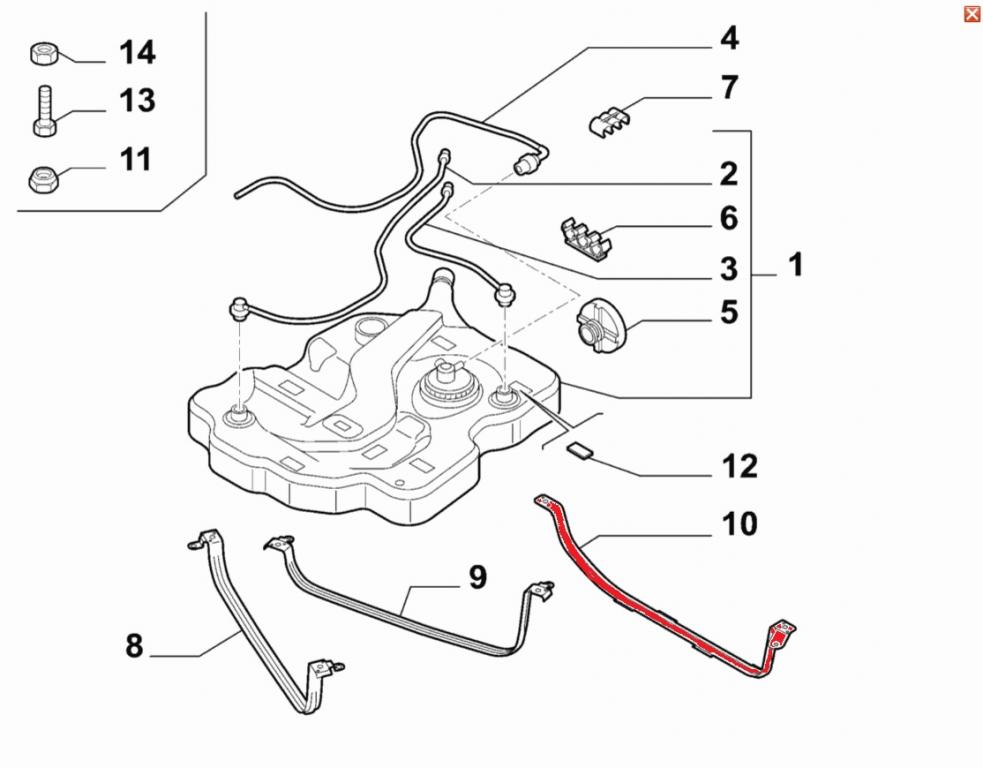 14
13
11
4
7
2
6
3
1
5
12
10
9
8