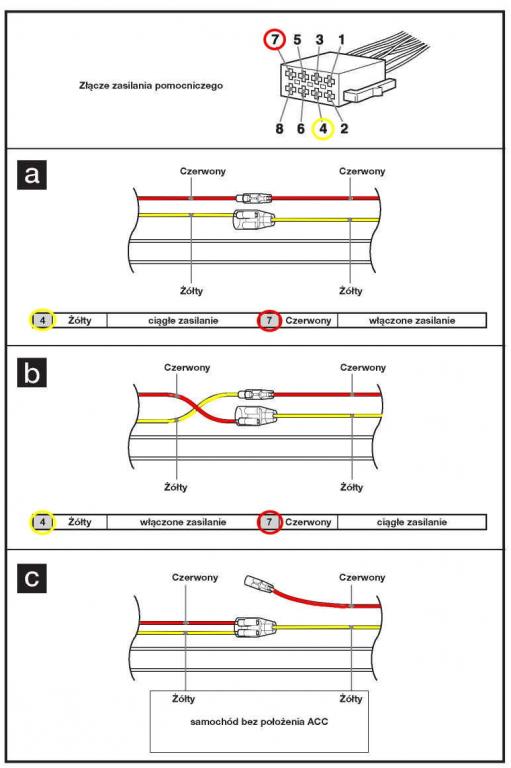 Złącze zasilania pomocniczego

7 5 3 1

8 6 4 2

a

Czerwony Czerwony

Żółty Żółty

| 4 | Żółty | ciągłe zasilanie | 7 | Czerwony | włączone zasilanie |
|---|---|---|---|---|---|

b

Czerwony Czerwony

Żółty Żółty

| 4 | Żółty | włączone zasilanie | 7 | Czerwony | ciągłe zasilanie |
|---|---|---|---|---|---|

c

Czerwony Czerwony

Żółty Żółty

samochód bez położenia ACC