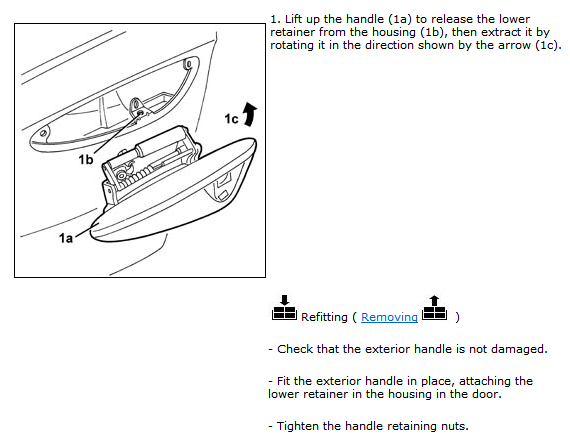 1c

1b

1a

1. Lift up the handle (1a) to release the lower retainer from the housing (1b), then extract it by rotating it in the direction shown by the arrow (1c).

Refitting ( Removing )

- Check that the exterior handle is not damaged.

- Fit the exterior handle in place, attaching the lower retainer in the housing in the door.

- Tighten the handle retaining nuts.