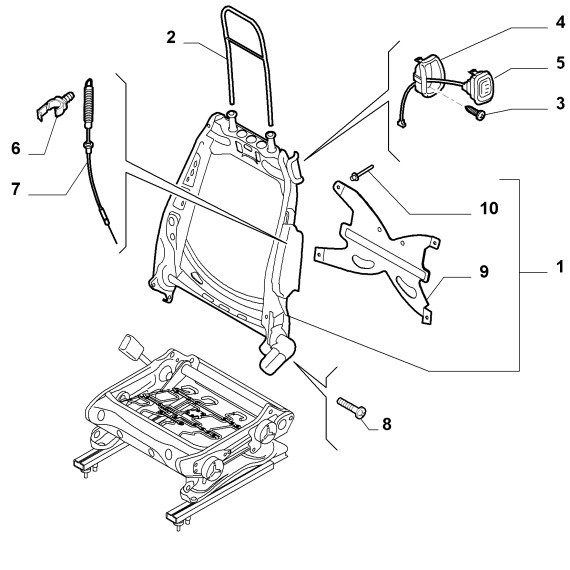 2
4
5
3
6
7
10
9
1
8