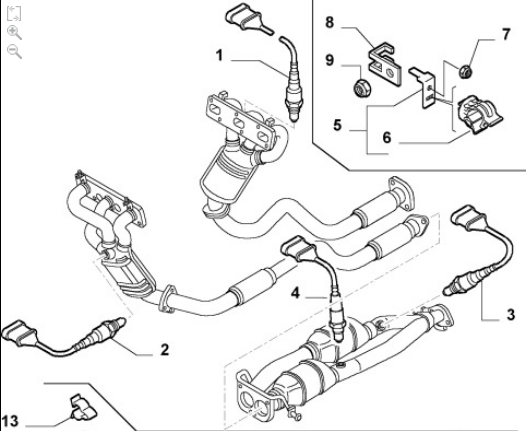 1
8
7
9
5
6
4
3
2
13