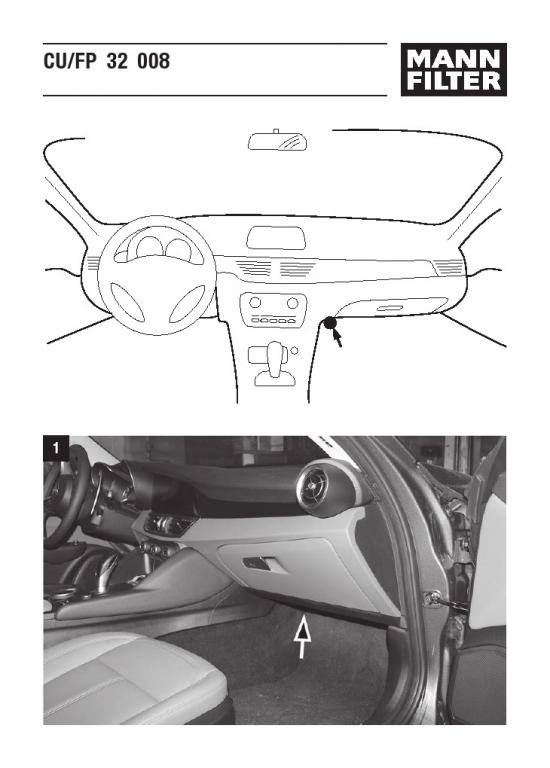 CU/FP 32 008

MANN FILTER

1