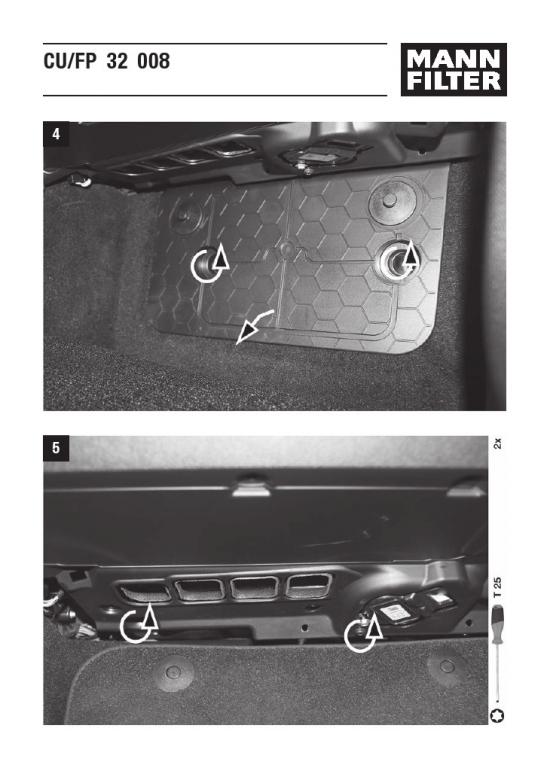 CU/FP 32 008

MANN FILTER

4

5

2x

T 25