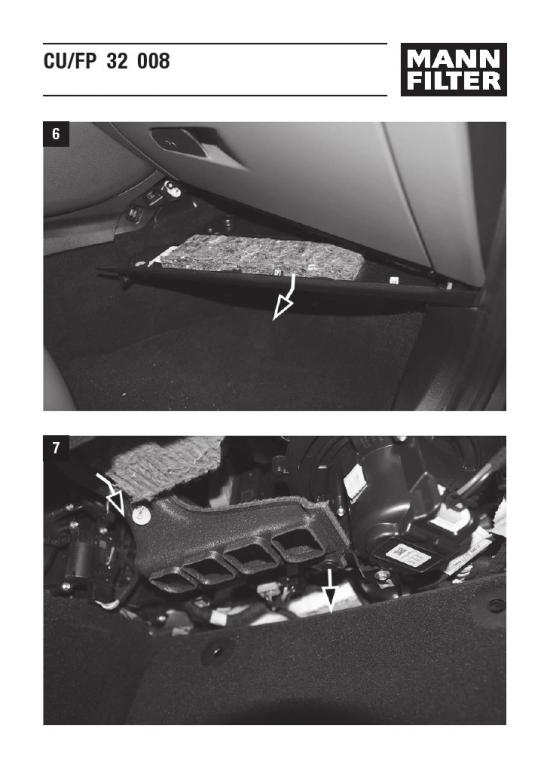 CU/FP 32 008

MANN
FILTER

6

7