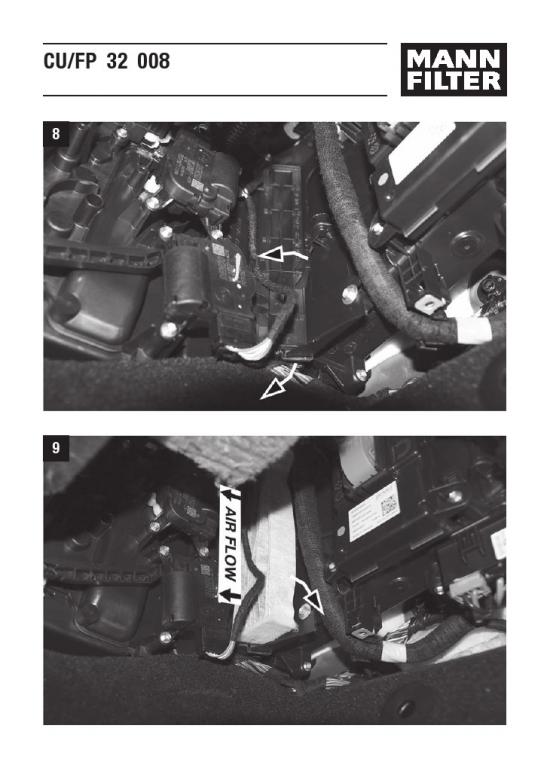 CU/FP 32 008

MANN FILTER

8

9

AIR FLOW