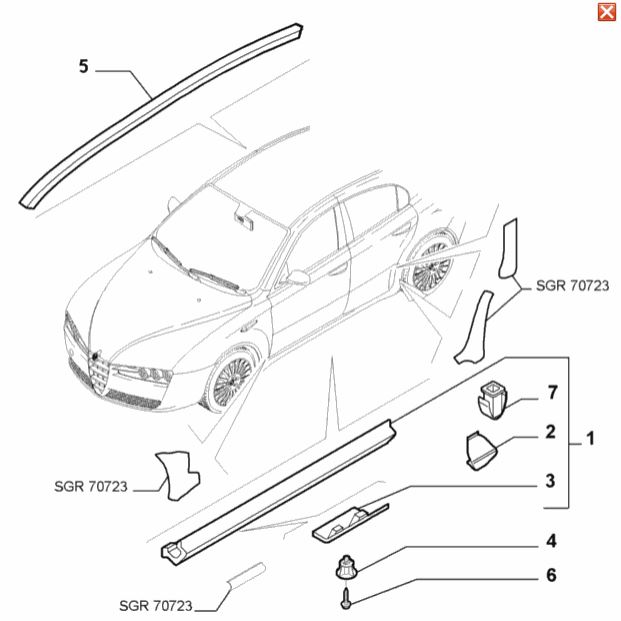 5

SGR 70723

7

2

1

SGR 70723

3

4

6

SGR 70723