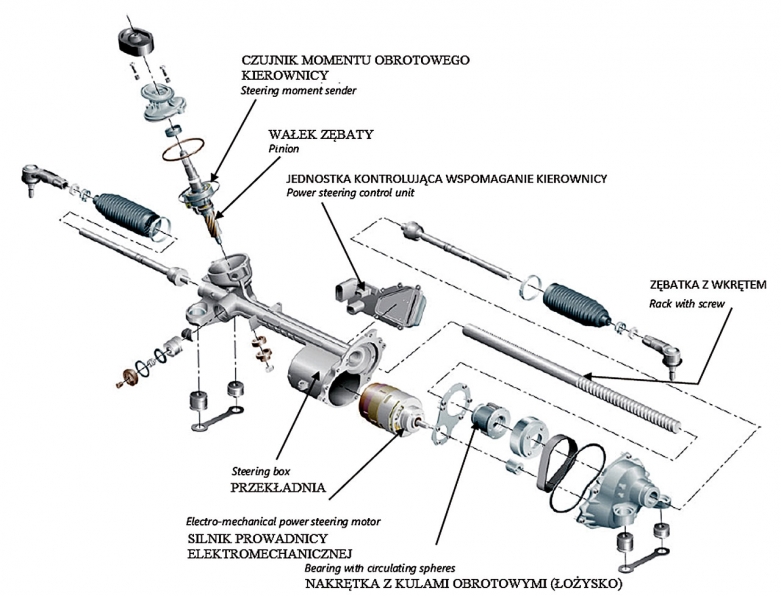 CZUJNIK MOMENTU OBROTOWEGO KIEROWNICY
Steering moment sender

WAŁEK ZĘBATY
Pinion

JEDNOSTKA KONTROLUJĄCA WSPOMAGANIE KIEROWNICY
Power steering control unit

ZĘBATKA Z WKRĘTEM
Rack with screw

Steering box
PRZEKŁADNIA

Electro-mechanical power steering motor
SILNIK PROWADNICY ELEKTROMECHANICZNEJ

Bearing with circulating spheres
NAKRĘTKA Z KULAMI OBROTOWYMI (ŁOŻYSKO)