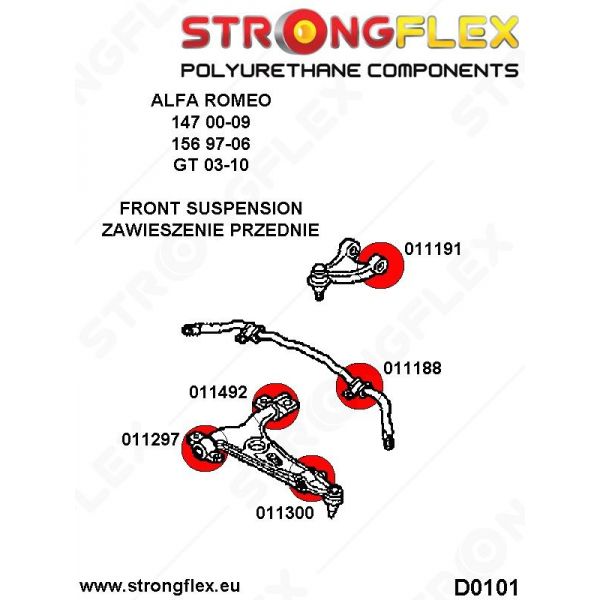 STRONGFLEX
POLYURETHANE COMPONENTS

ALFA ROMEO
147 00-09
156 97-06
GT 03-10

FRONT SUSPENSION
ZAWIESZENIE PRZEDNIE

011191

011188

011492

011297

011300

www.strongflex.eu

D0101