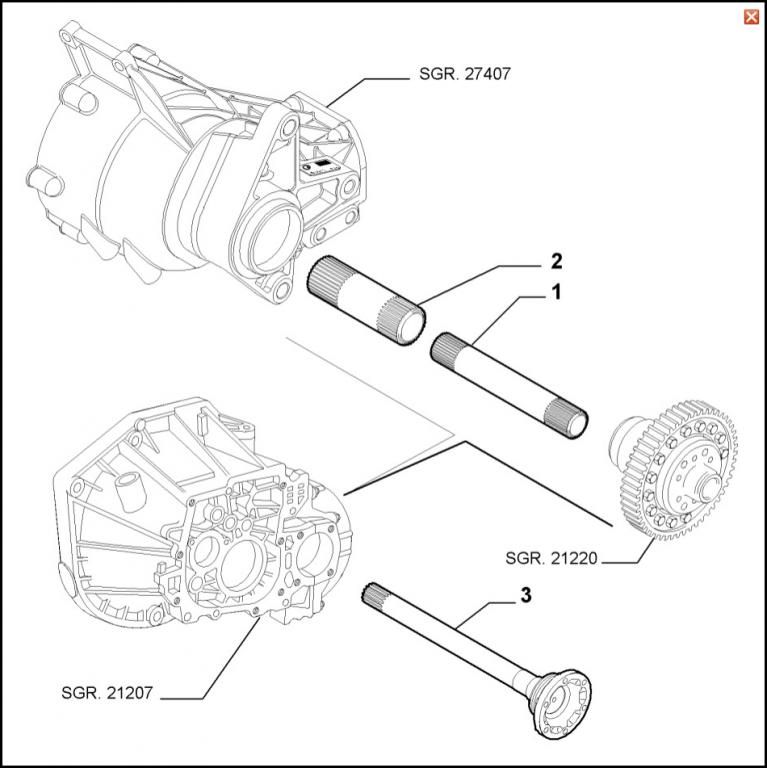 SGR. 27407

2

1

SGR. 21220

3

SGR. 21207