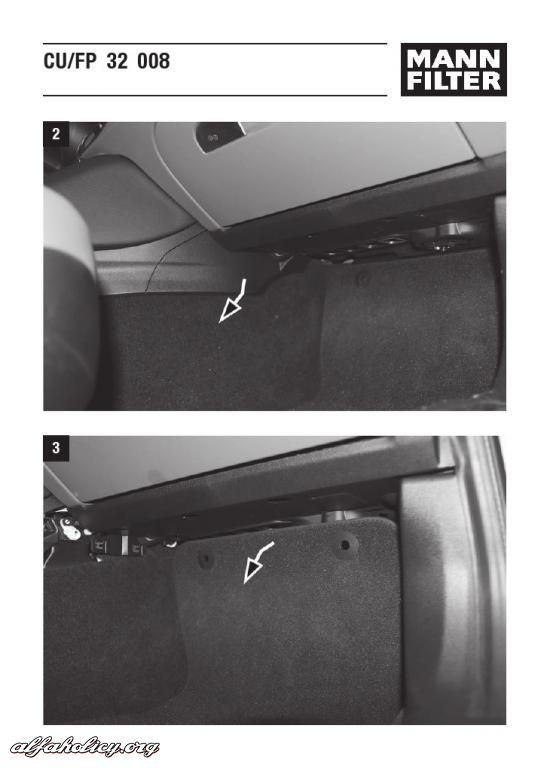 CU/FP 32 008

MANN FILTER

2

3

alfaholicy.org