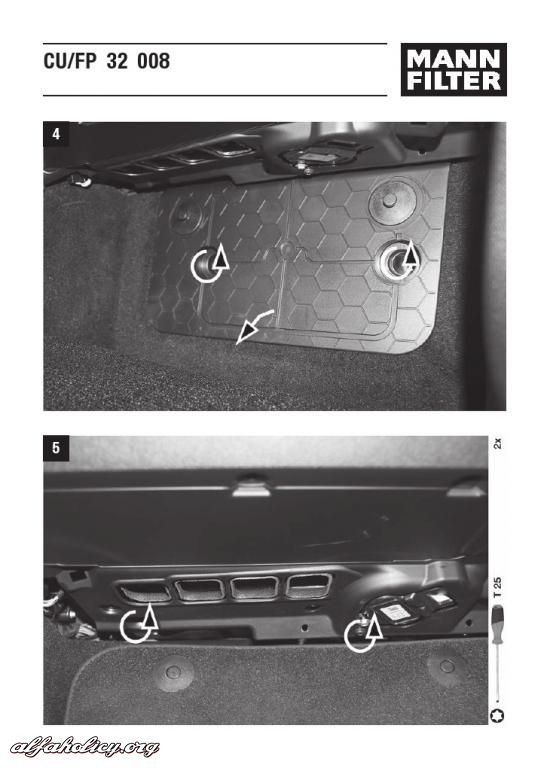 CU/FP 32 008

MANN FILTER

4

5

2x

T 25

alfaholicy.org