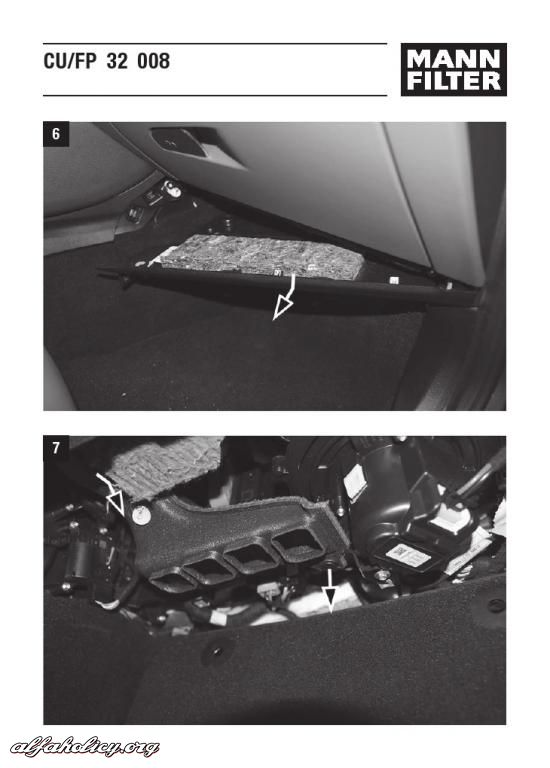 CU/FP 32 008

MANN FILTER

6

7

alfaholicy.org