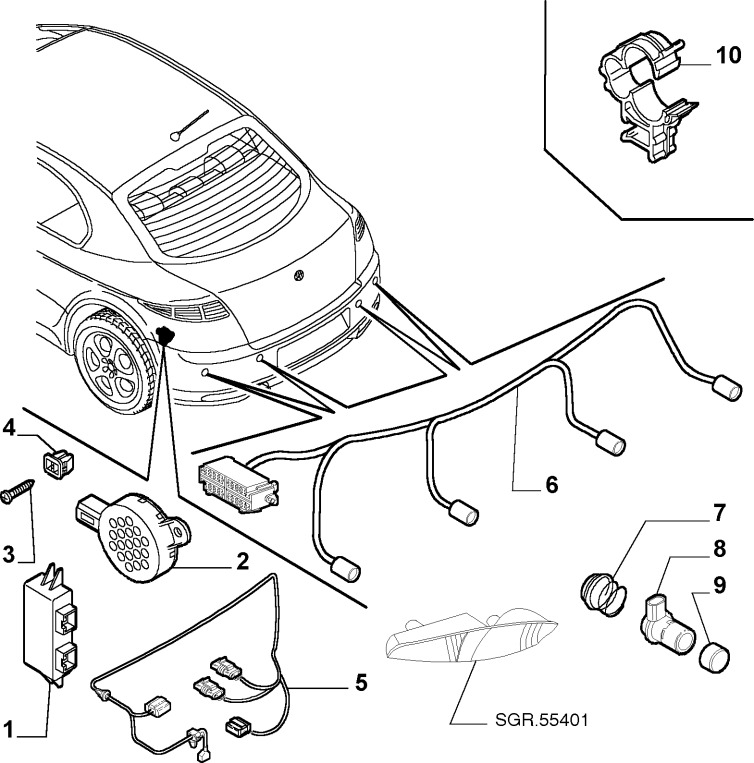 10
4
3
2
6
7
8
9
1
5
SGR.55401