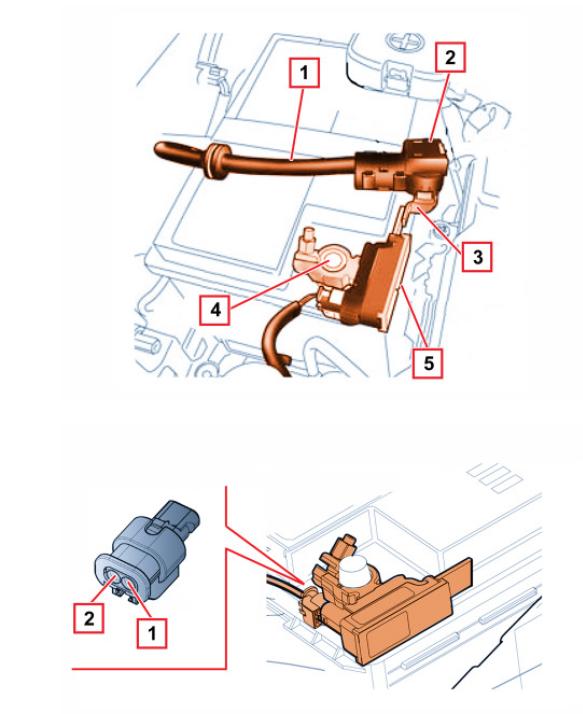 1
2
3
4
5

2
1