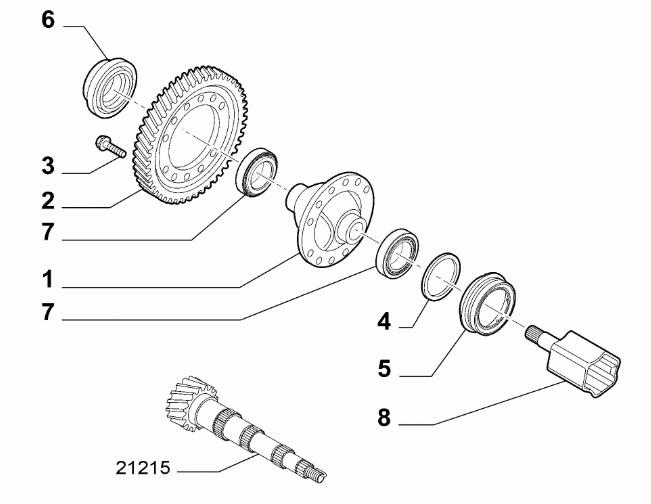 6
3
2
7
1
7
4
5
8
21215