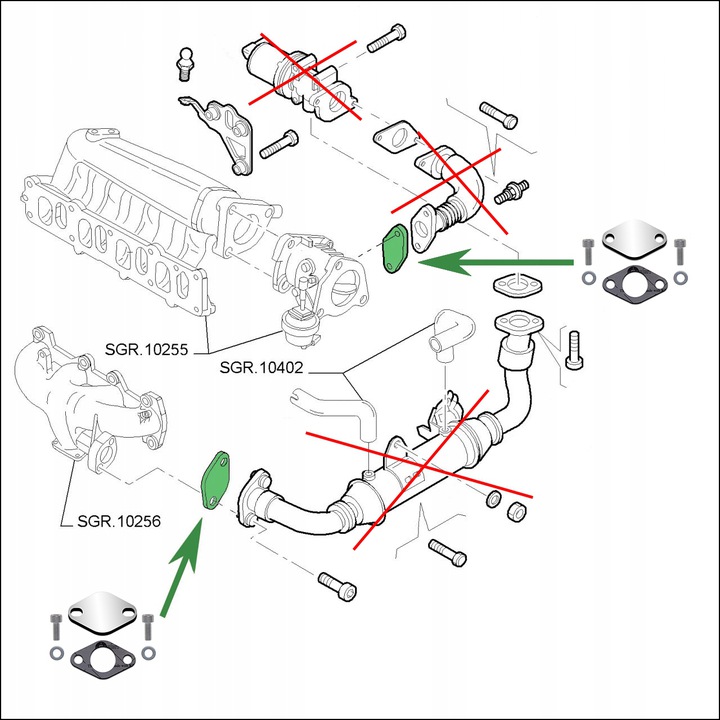 SGR.10255
SGR.10402
SGR.10256