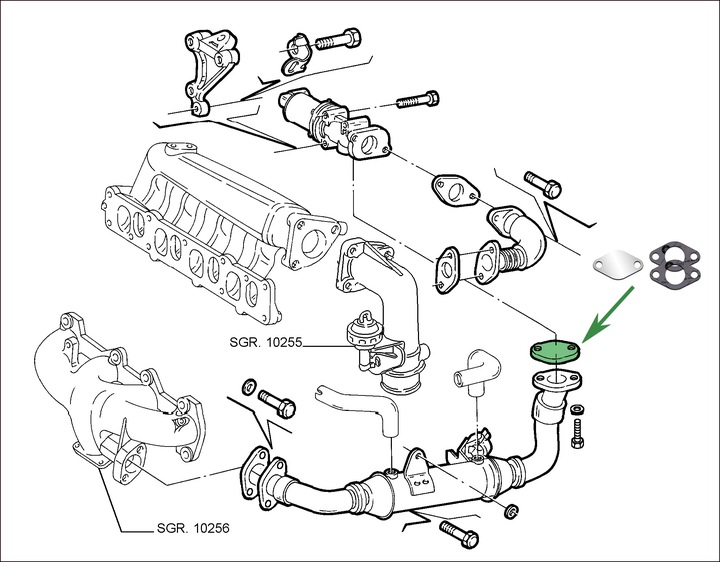 SGR. 10255

SGR. 10256