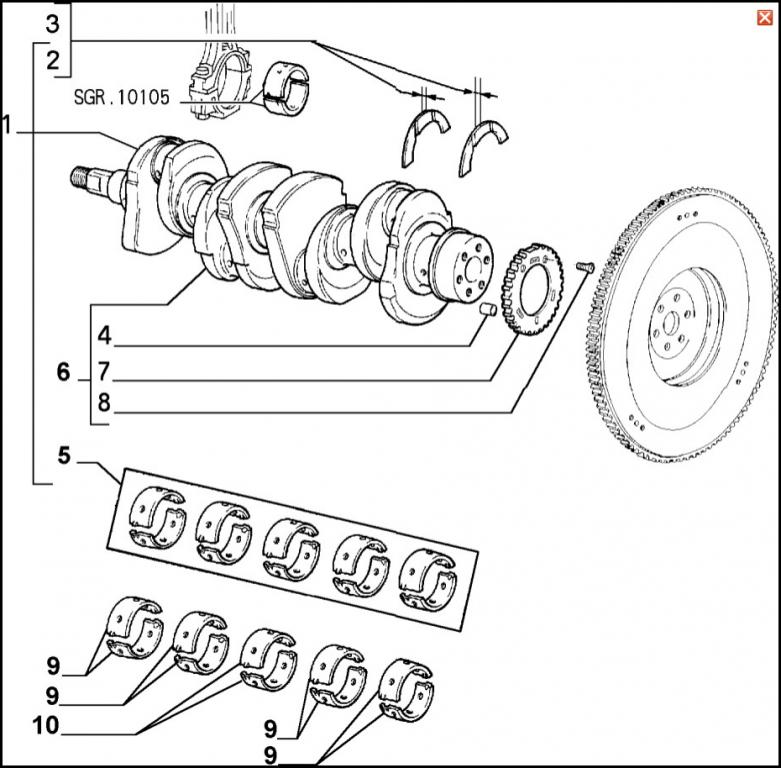 3
2
SGR.10105
1
4
6
7
8
5
9
9
10
9
9