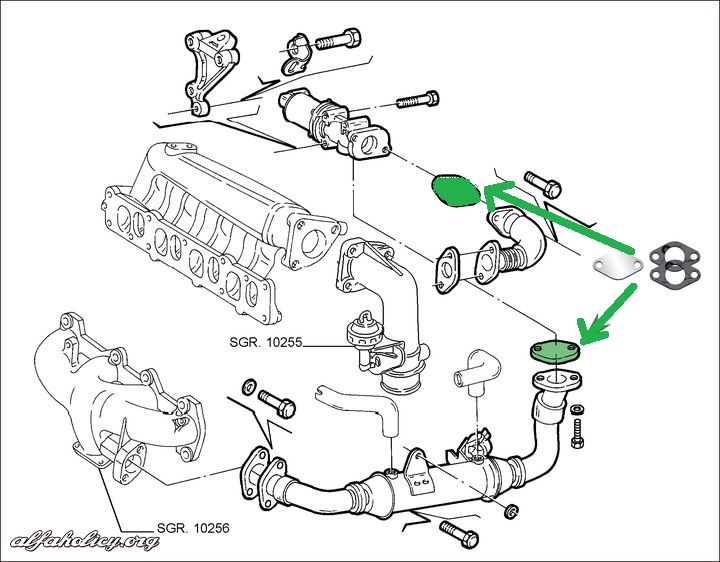 SGR. 10255

SGR. 10256

alfaholicy.org