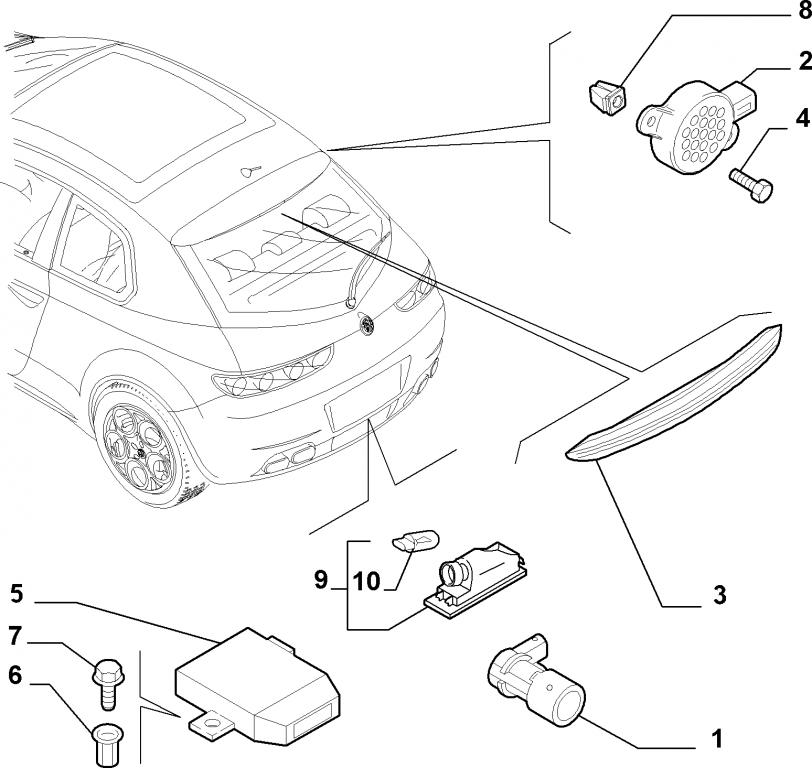 8
2
4
3
9
10
5
7
6
1