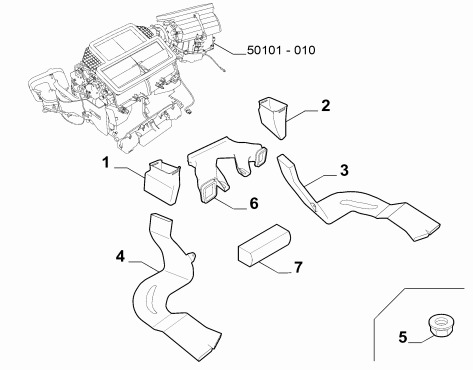 50101 - 010

2

1

3

6

4

7

5