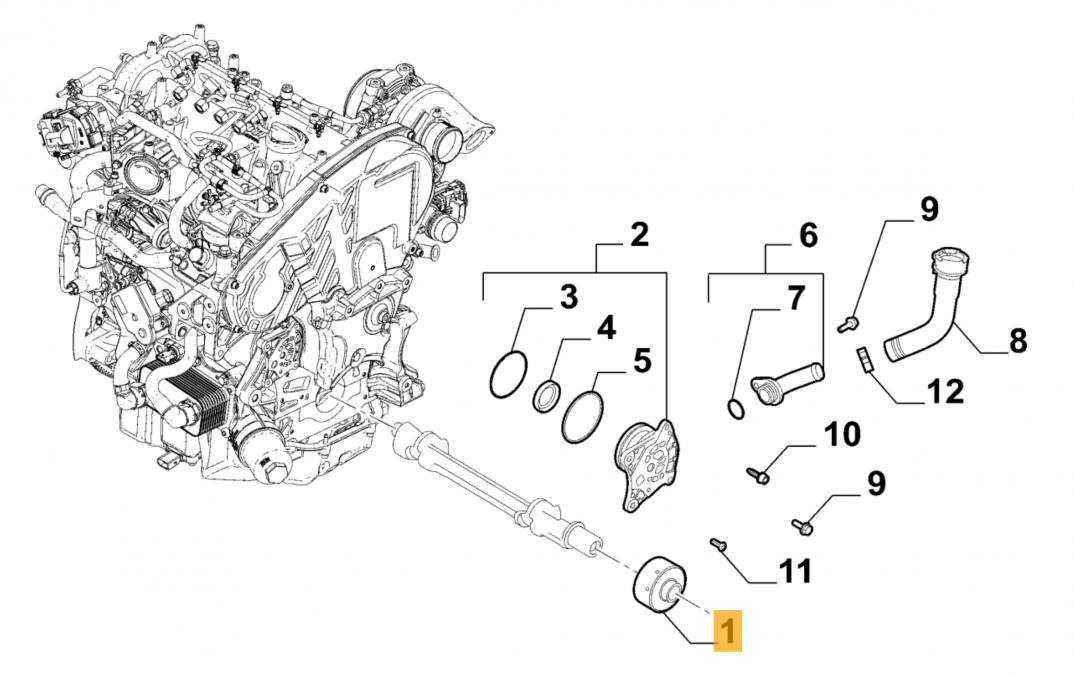 2
3
4
5
6
7
9
8
12
10
9
11
1