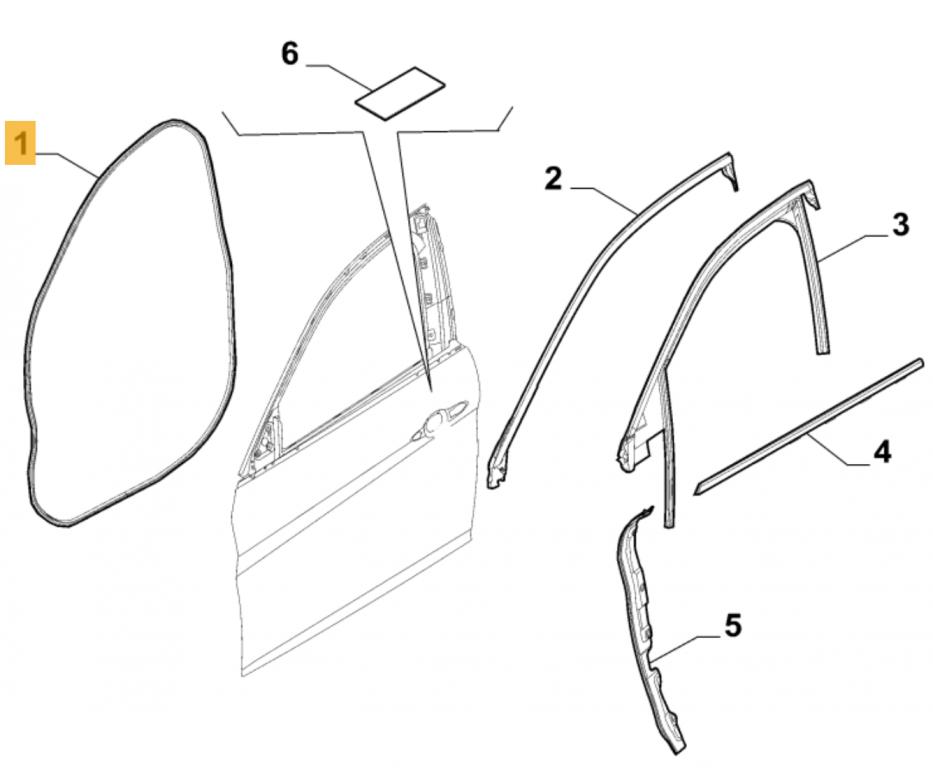 6
1
2
3
4
5