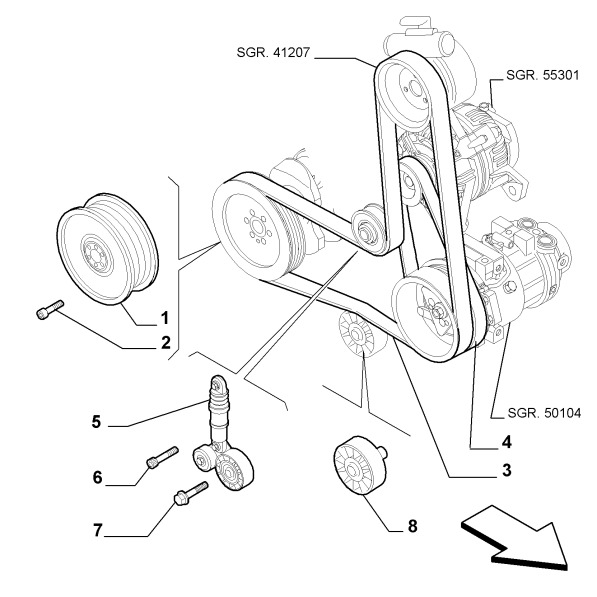 SGR. 41207
SGR. 55301
1
2
SGR. 50104
5
4
6
3
7
8