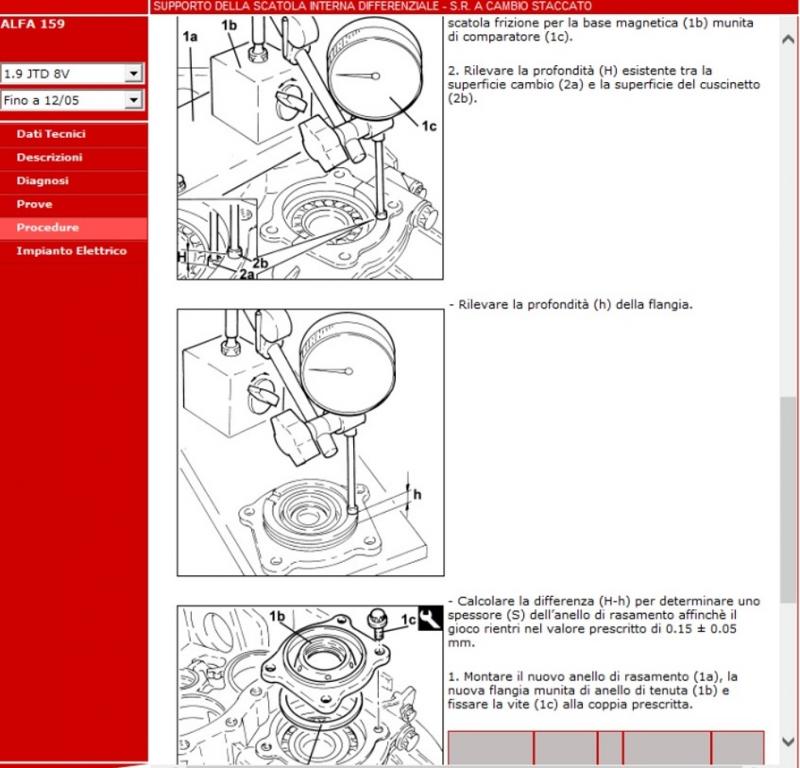 SUPPORTO DELLA SCATOLA INTERNA DIFFERENZIALE - S.R. A CAMBIO STACCATO

ALFA 159

1.9 JTD 8V

Fino a 12/05

Dati Tecnici
Descrizioni
Diagnosi
Prove
Procedure
Impianto Elettrico

1a
1b
1c
H
2b
2a

scatola frizione per la base magnetica (1b) munita di comparatore (1c).

2. Rilevare la profondità (H) esistente tra la superficie cambio (2a) e la superficie del cuscinetto (2b).

h

- Rilevare la profondità (h) della flangia.

1b
1c

- Calcolare la differenza (H-h) per determinare uno spessore (S) dell'anello di rasamento affinchè il gioco rientri nel valore prescritto di 0.15 ± 0.05 mm.

1. Montare il nuovo anello di rasamento (1a), la nuova flangia munita di anello di tenuta (1b) e fissare la vite (1c) alla coppia prescritta.