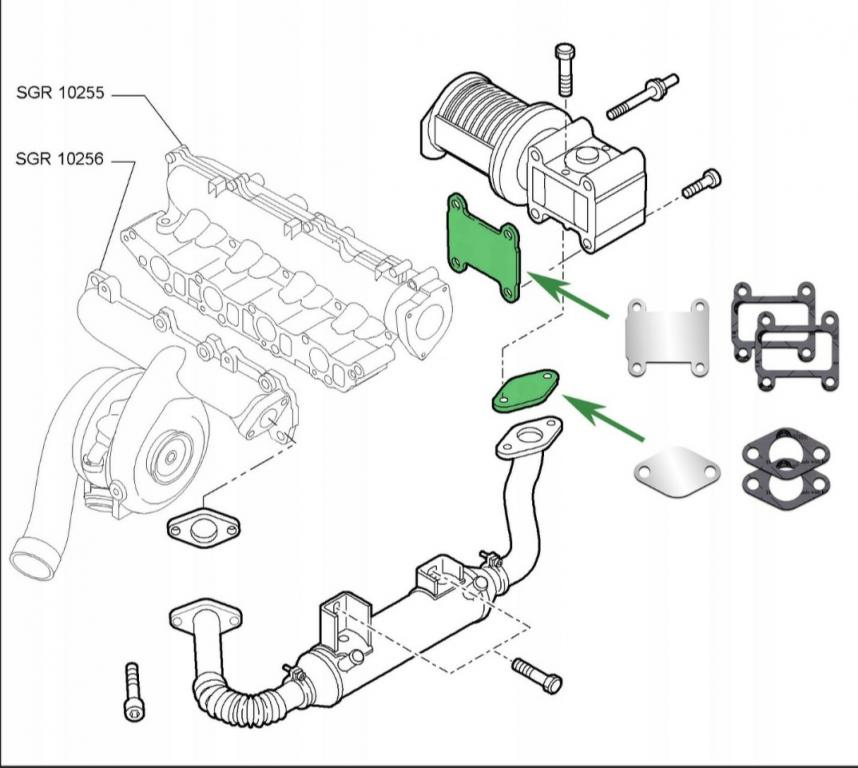 SGR 10255
SGR 10256