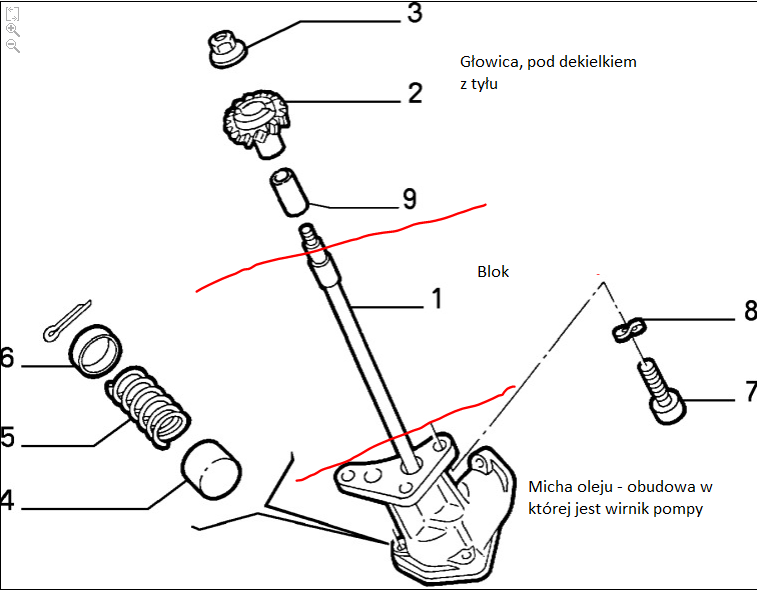 3
Głowica, pod dekielkiem z tyłu
2
9
Blok
1
8
6
7
5
4
Micha oleju - obudowa w której jest wirnik pompy