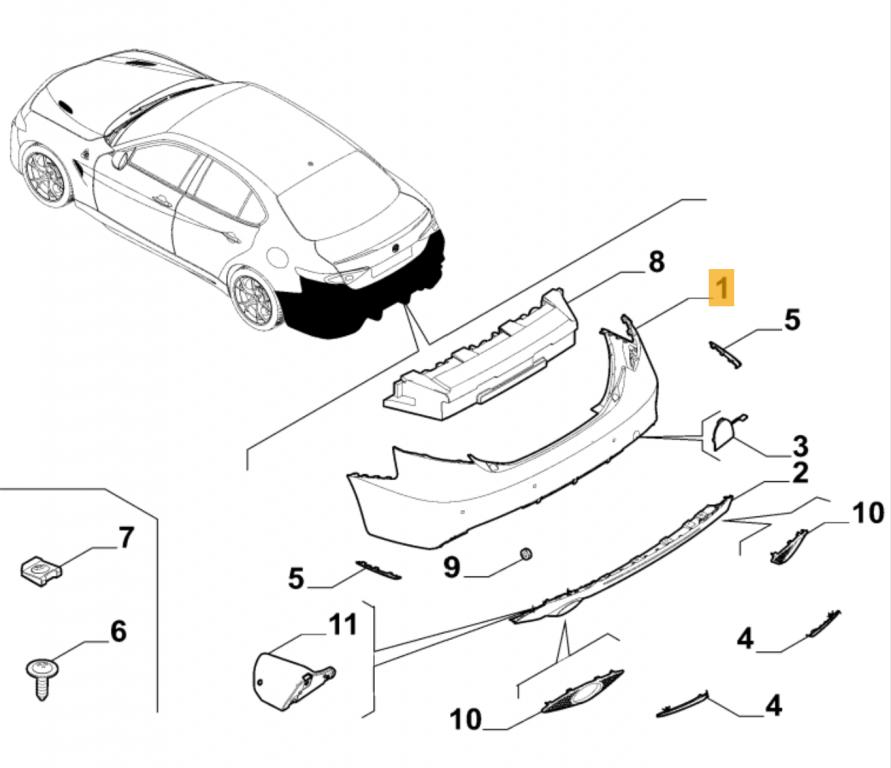 8
1
5
3
2
10
7
5
9
6
11
4
10
4