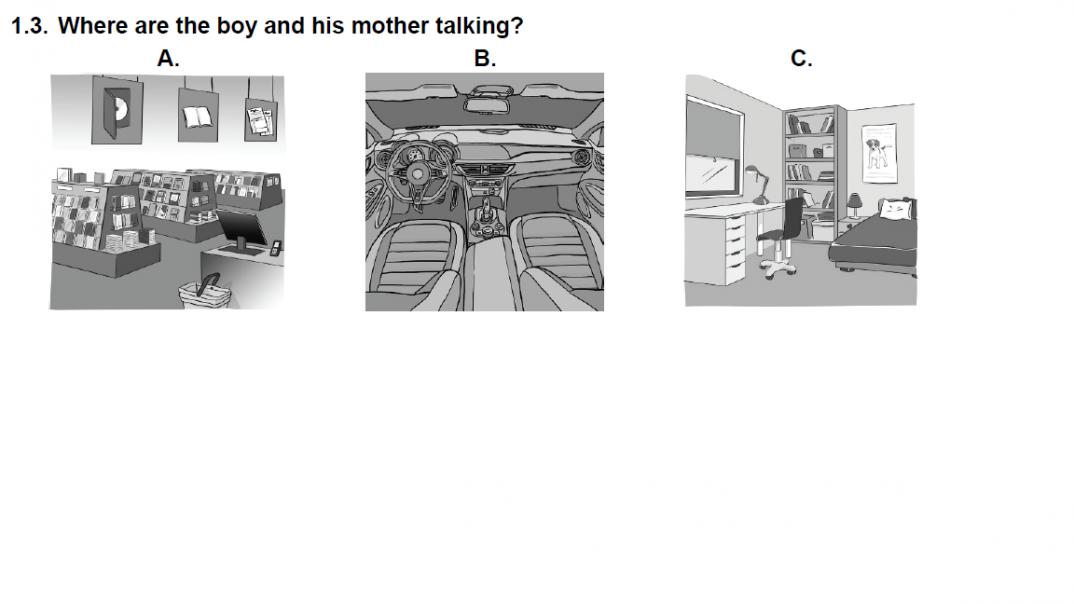 1.3. Where are the boy and his mother talking?

A.

B.

C.