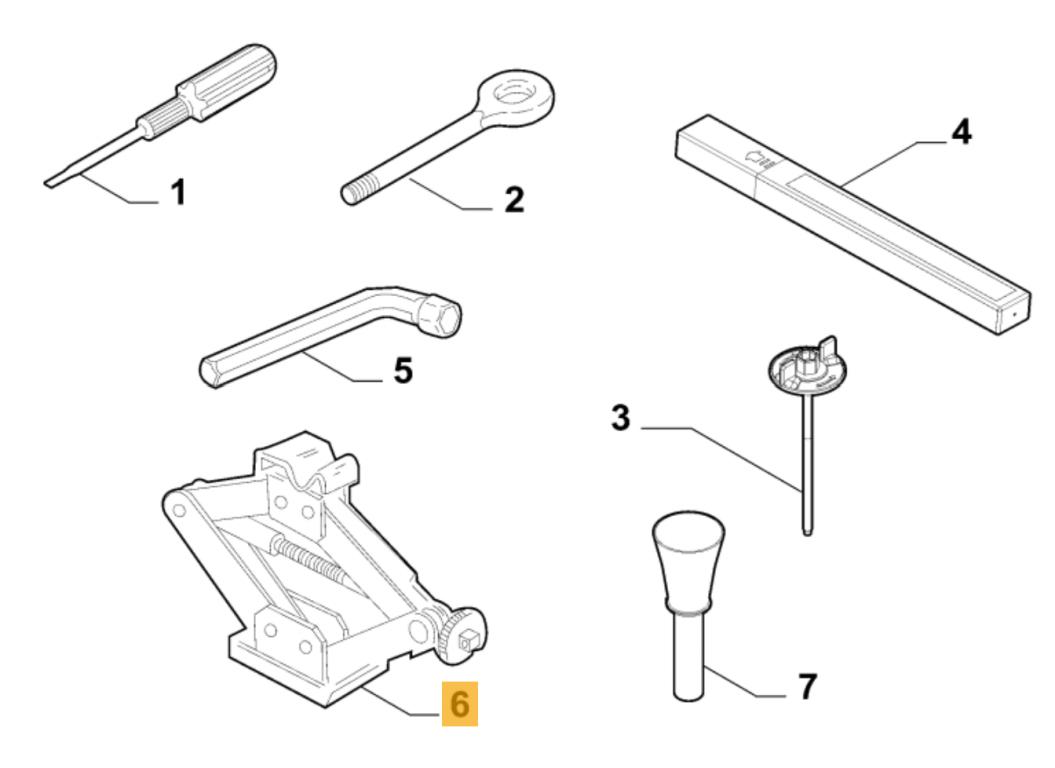 1
2
4
5
3
6
7