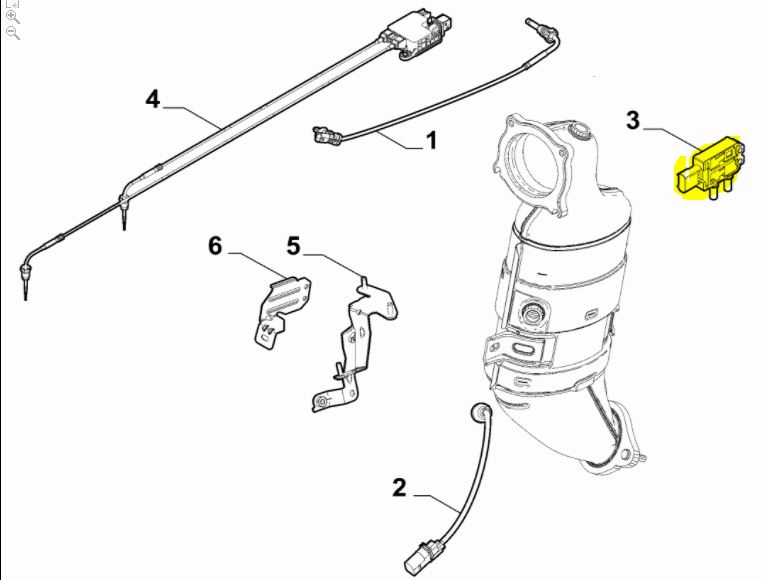 4
1
3
6
5
2